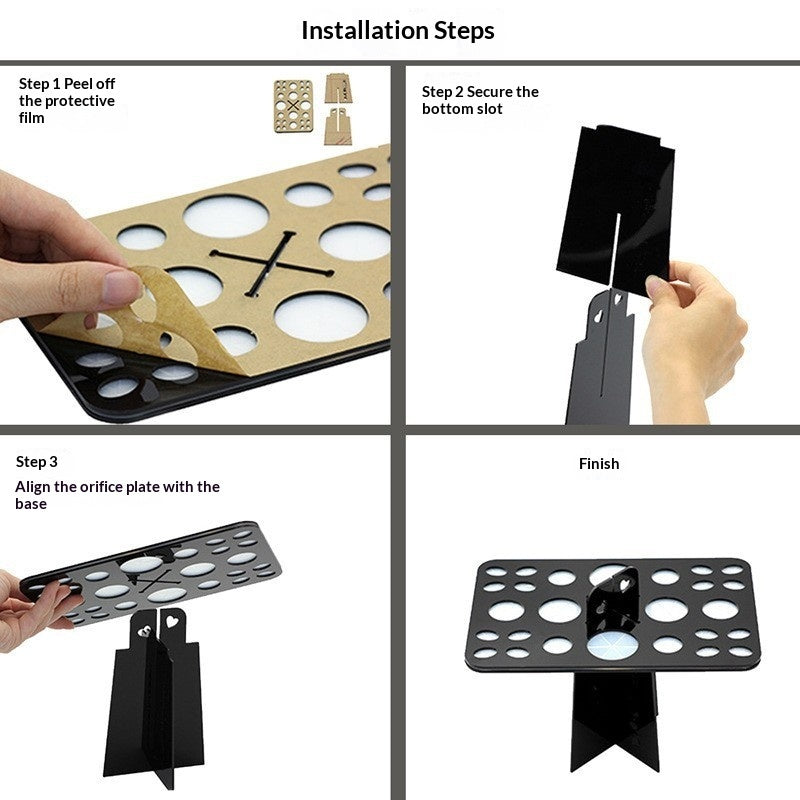 Installation Steps

Step 1 Peel off the protective film

Step 2 Secure the bottom slot

Step 3
Align the orifice plate with the base

Finish